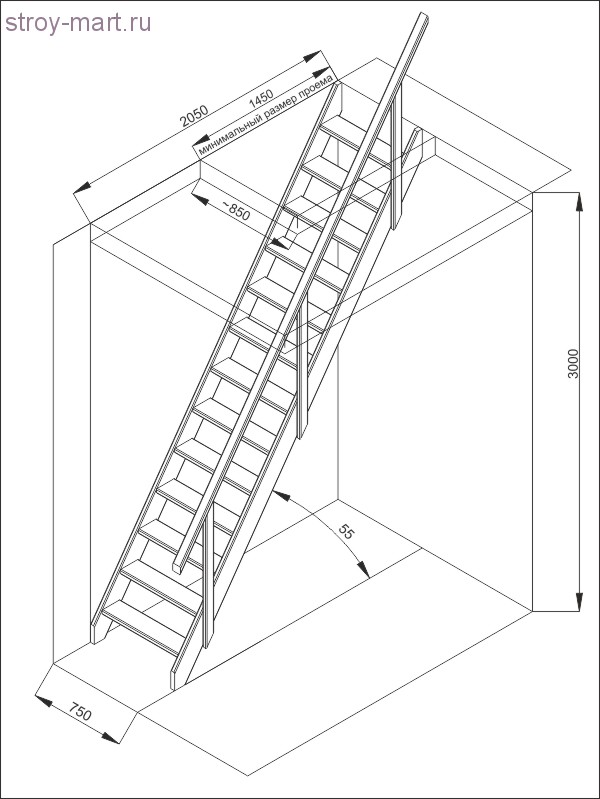 stroy-mart.ru

2050

1450

минимальный размер проема

~850

3000

55

750