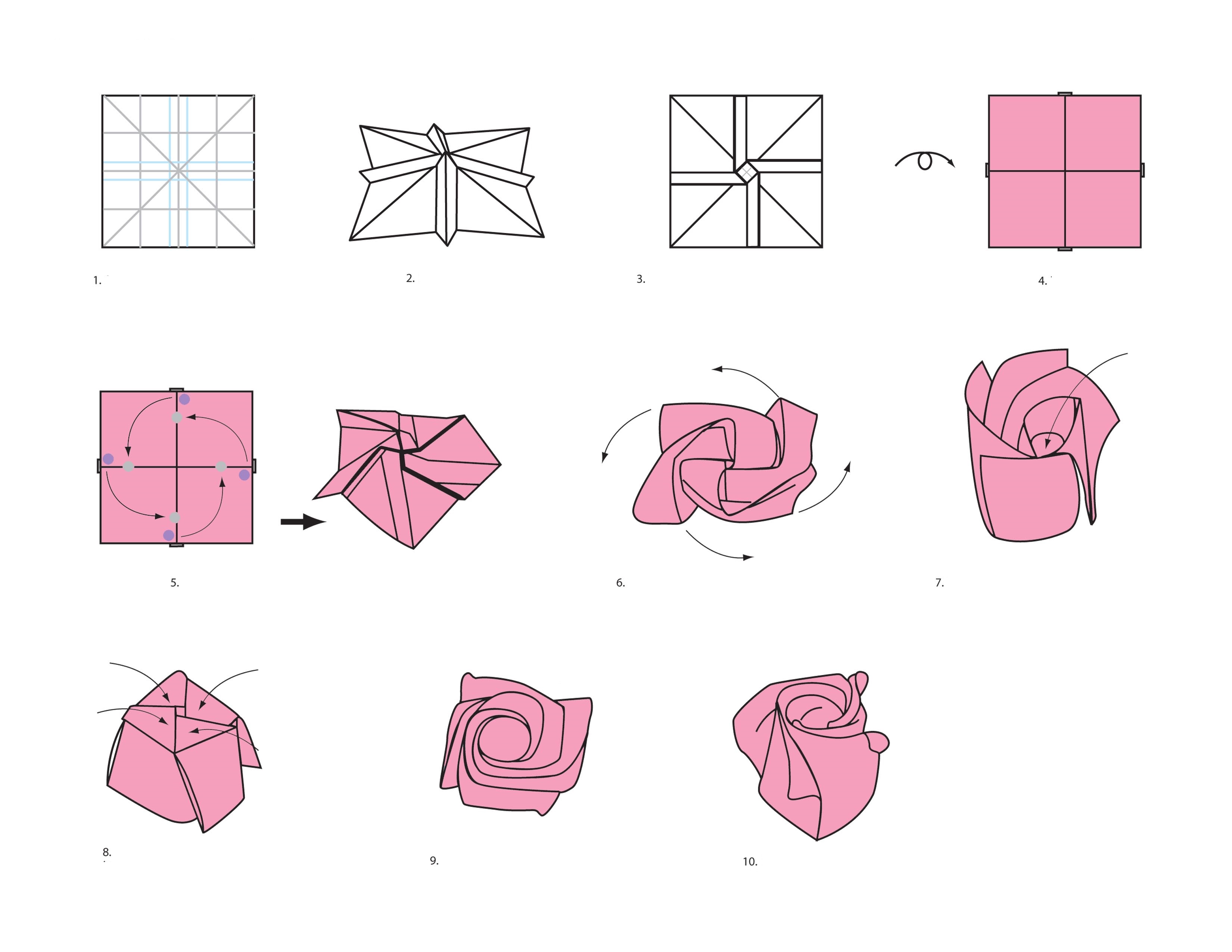 1.

2.

3.

4.

5.

6.

7.

8.

9.

10.