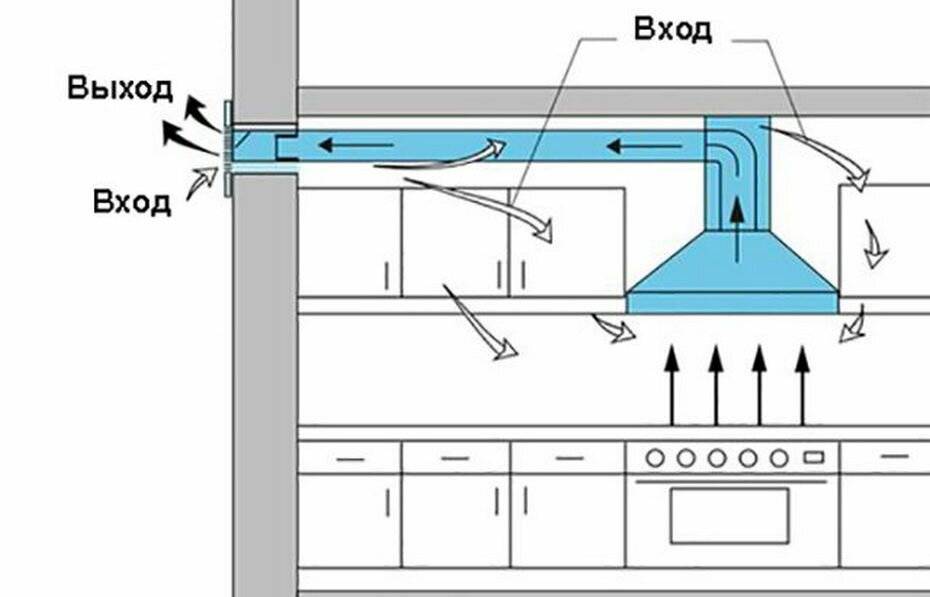 Вход
Выход
Вход