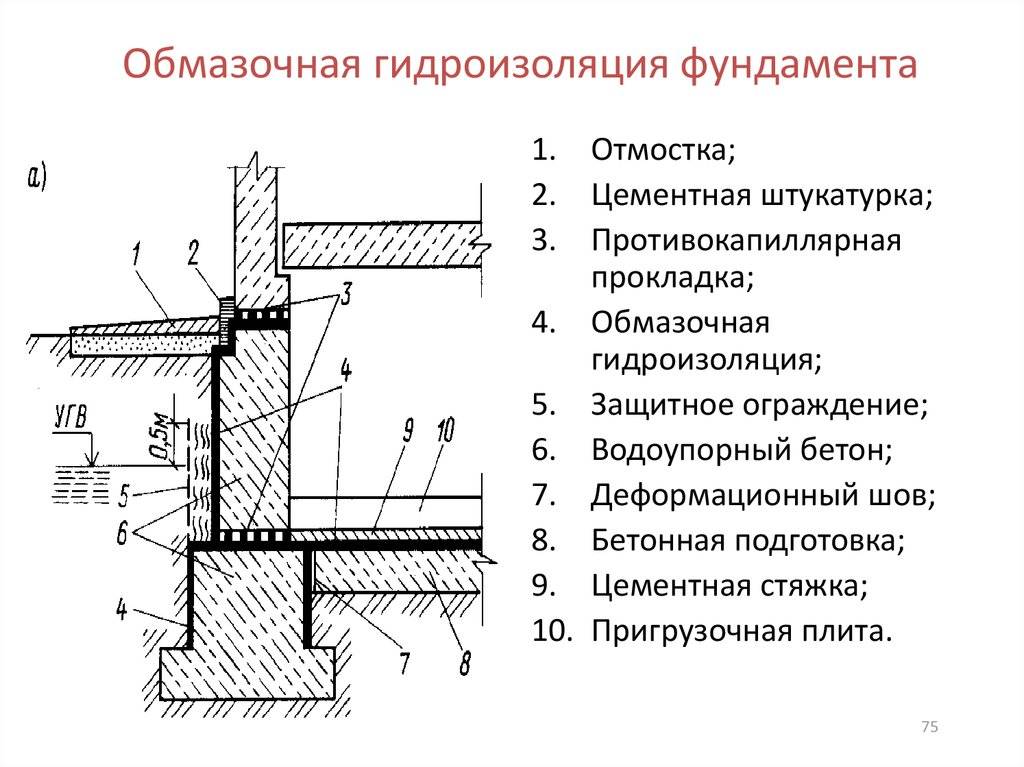 Обмазочная гидроизоляция фундамента

а)

1 2 3 4 УГВ 0,5м 5 6 9 10 4 7 8

1. Отмостка;
2. Цементная штукатурка;
3. Противокапиллярная прокладка;
4. Обмазочная гидроизоляция;
5. Защитное ограждение;
6. Водоупорный бетон;
7. Деформационный шов;
8. Бетонная подготовка;
9. Цементная стяжка;
10. Пригрузочная плита.

75